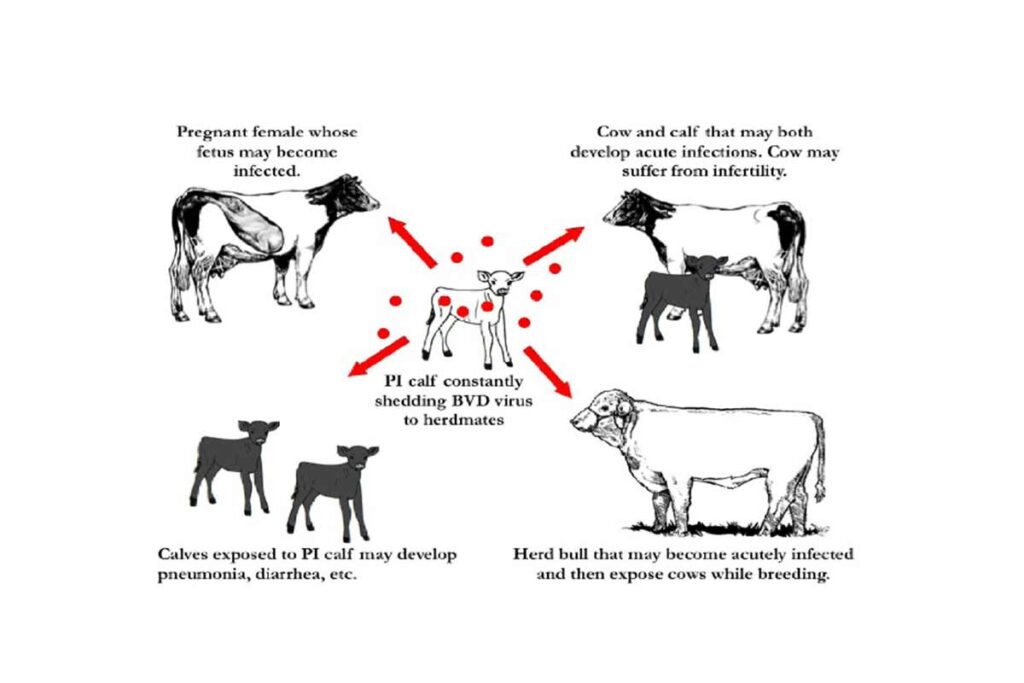 Pregnant female whose fetus may become infected.

Cow and calf that may both develop acute infections. Cow may suffer from infertility.

PI calf constantly shedding BVD virus to herdmates

Calves exposed to PI calf may develop pneumonia, diarrhea, etc.

Herd bull that may become acutely infected and then expose cows while breeding.